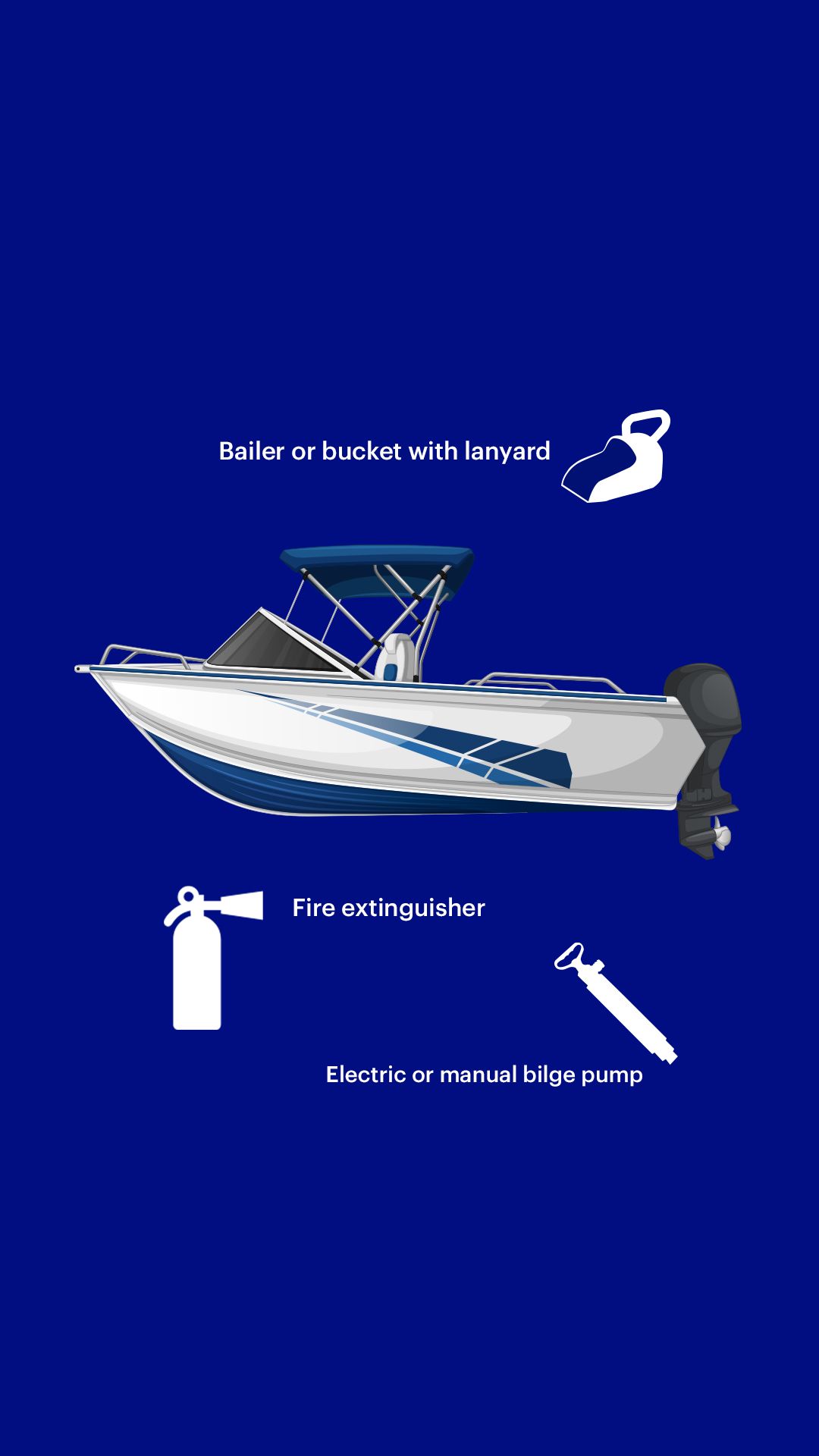 Bailer or bucket with lanyard

Fire extinguisher

Electric or manual bilge pump